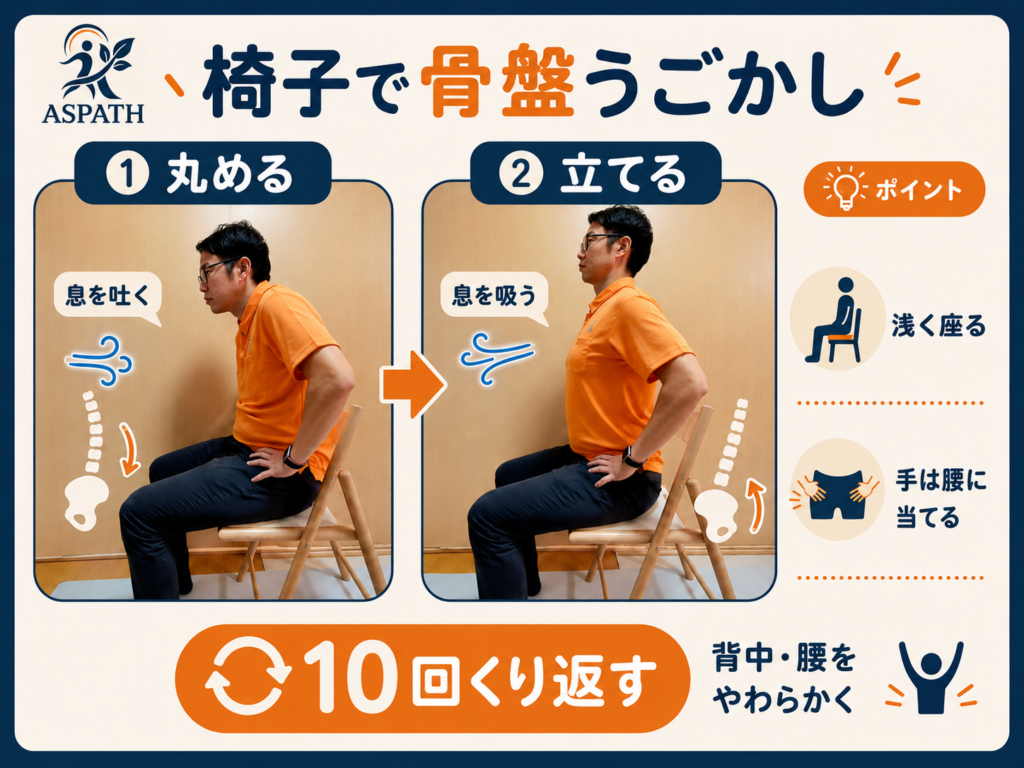 ASPATH

椅子で骨盤うごかし

① 丸める

息を吐く

② 立てる

息を吸う

ポイント

浅く座る

手は腰に当てる

10回くり返す

背中・腰をやわらかく